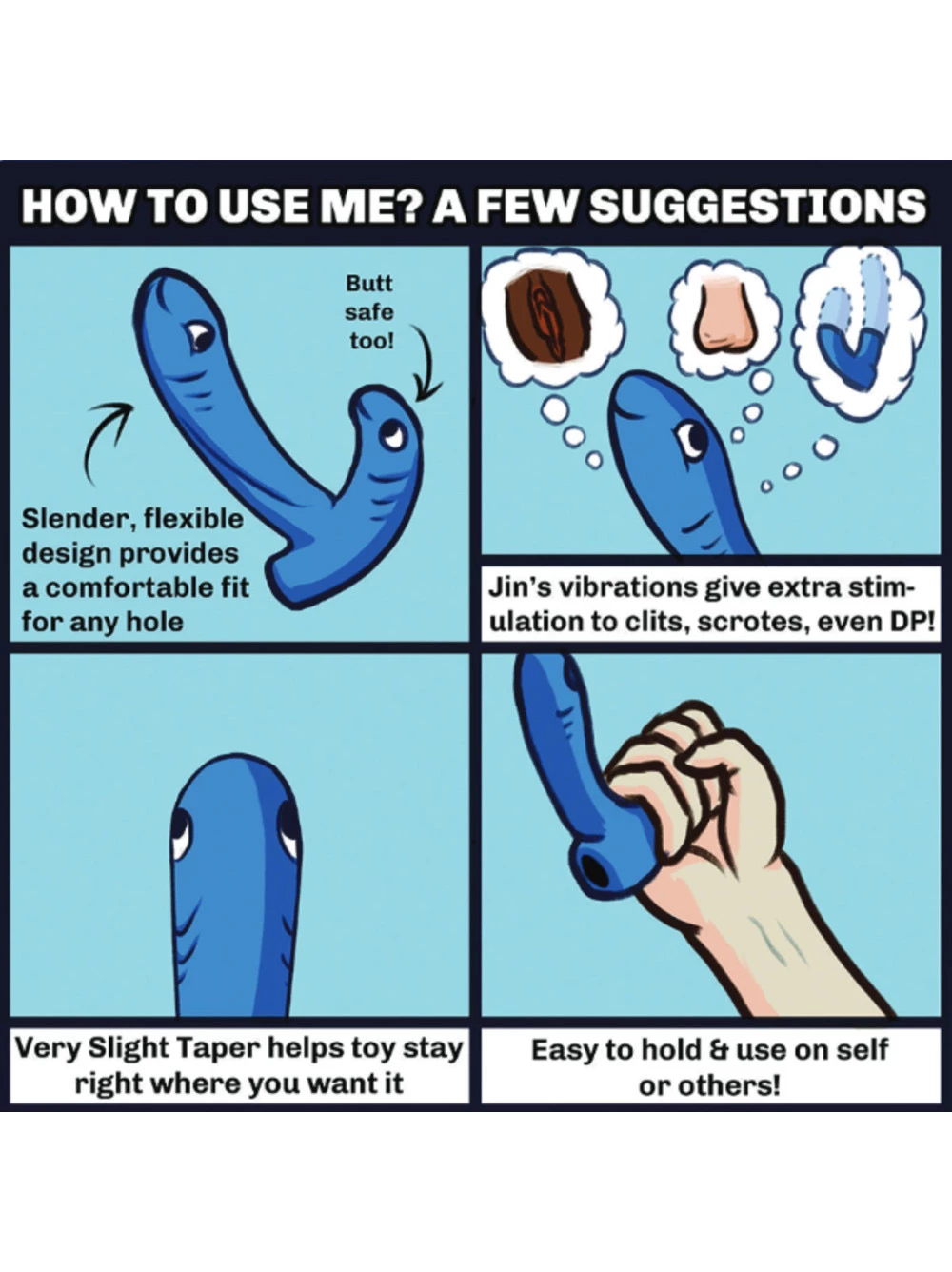 HOW TO USE ME? A FEW SUGGESTIONS

Butt safe too!

Slender, flexible design provides a comfortable fit for any hole

Jin's vibrations give extra stimulation to clits, scrotes, even DP!

Very Slight Taper helps toy stay right where you want it

Easy to hold & use on self or others!